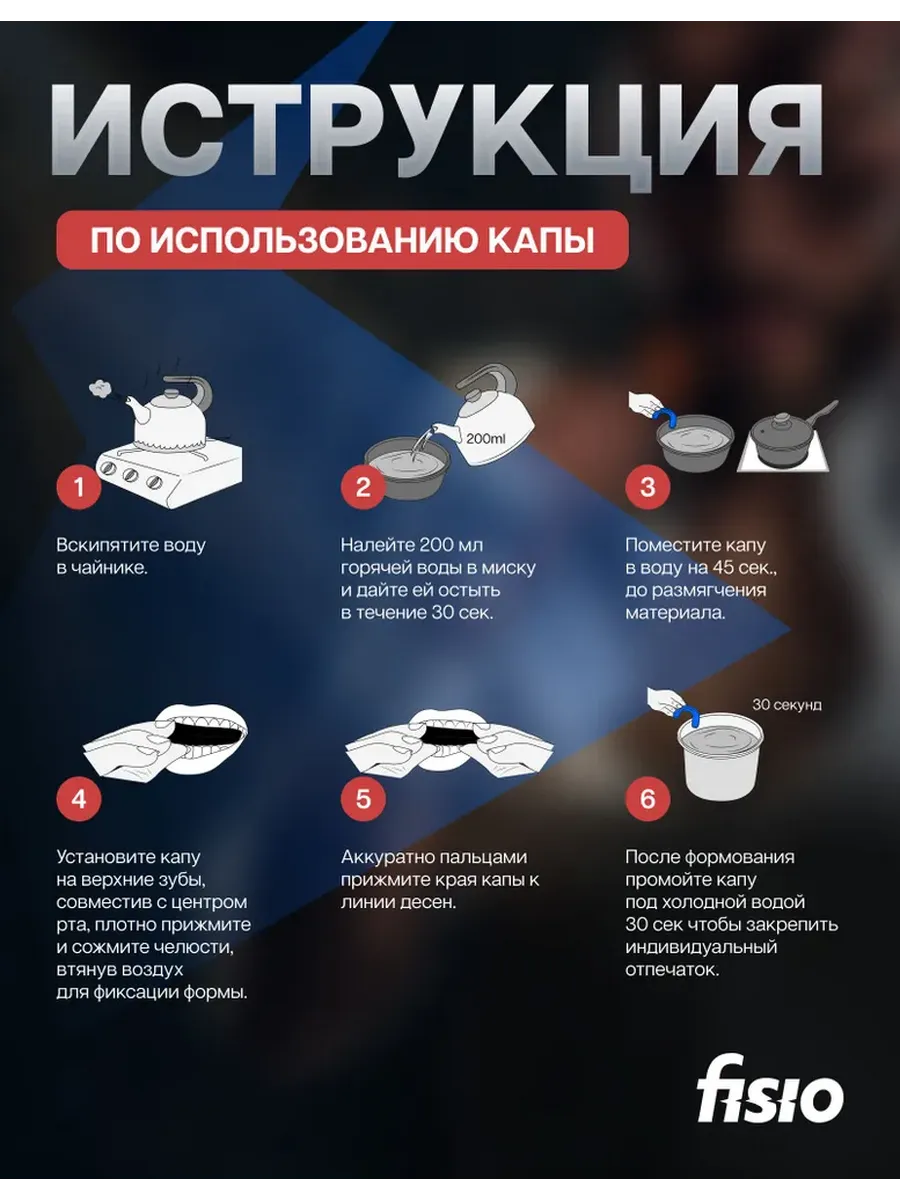 ИСТРУКЦИЯ

ПО ИСПОЛЬЗОВАНИЮ КАПЫ

1

Вскипятите воду в чайнике.

200ml

2

Налейте 200 мл горячей воды в миску и дайте ей остыть в течение 30 сек.

3

Поместите капу в воду на 45 сек., до размягчения материала.

4

Установите капу на верхние зубы, совместив с центром рта, плотно прижмите и сожмите челюсти, втянув воздух для фиксации формы.

5

Аккуратно пальцами прижмите края капы к линии десен.

30 секунд

6

После формования промойте капу под холодной водой 30 сек чтобы закрепить индивидуальный отпечаток.

fisio