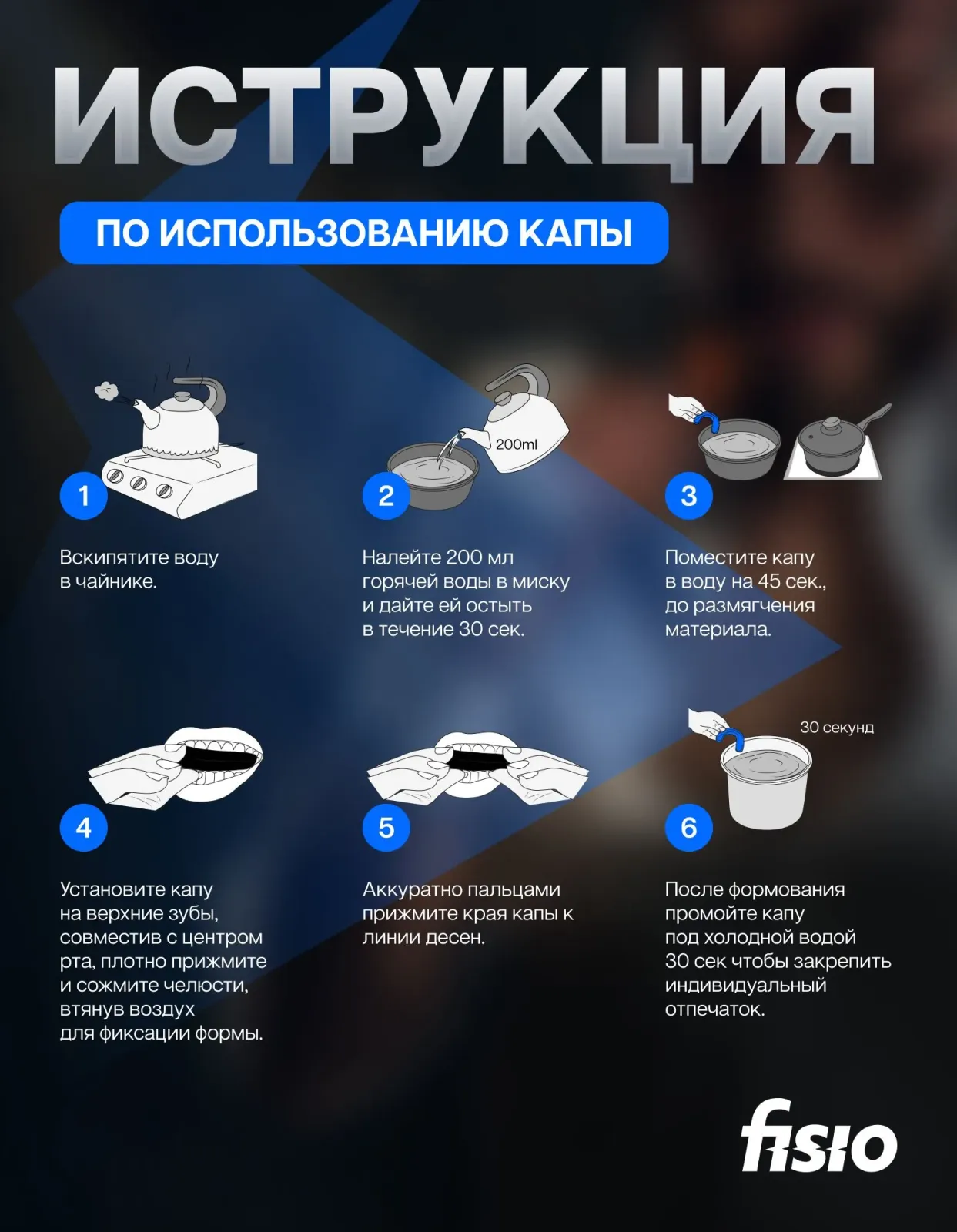 ИСТРУКЦИЯ

ПО ИСПОЛЬЗОВАНИЮ КАПЫ

1

Вскипятите воду в чайнике.

200ml

2

Налейте 200 мл горячей воды в миску и дайте ей остыть в течение 30 сек.

3

Поместите капу в воду на 45 сек., до размягчения материала.

4

Установите капу на верхние зубы, совместив с центром рта, плотно прижмите и сожмите челюсти, втянув воздух для фиксации формы.

5

Аккуратно пальцами прижмите края капы к линии десен.

30 секунд

6

После формования промойте капу под холодной водой 30 сек чтобы закрепить индивидуальный отпечаток.

fisio