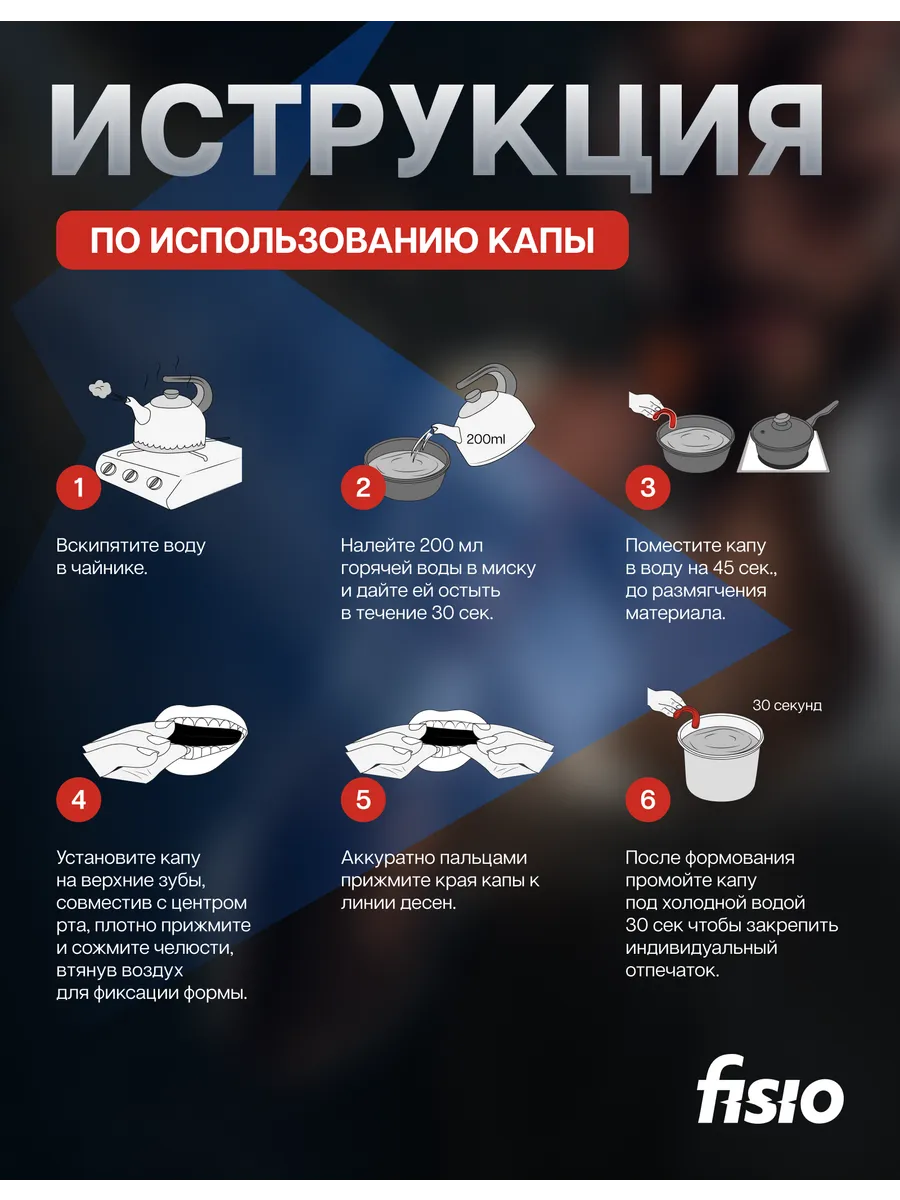 ИСТРУКЦИЯ

ПО ИСПОЛЬЗОВАНИЮ КАПЫ

1

Вскипятите воду в чайнике.

200ml

2

Налейте 200 мл горячей воды в миску и дайте ей остыть в течение 30 сек.

3

Поместите капу в воду на 45 сек., до размягчения материала.

4

Установите капу на верхние зубы, совместив с центром рта, плотно прижмите и сожмите челюсти, втянув воздух для фиксации формы.

5

Аккуратно пальцами прижмите края капы к линии десен.

30 секунд

6

После формования промойте капу под холодной водой 30 сек чтобы закрепить индивидуальный отпечаток.

fisio